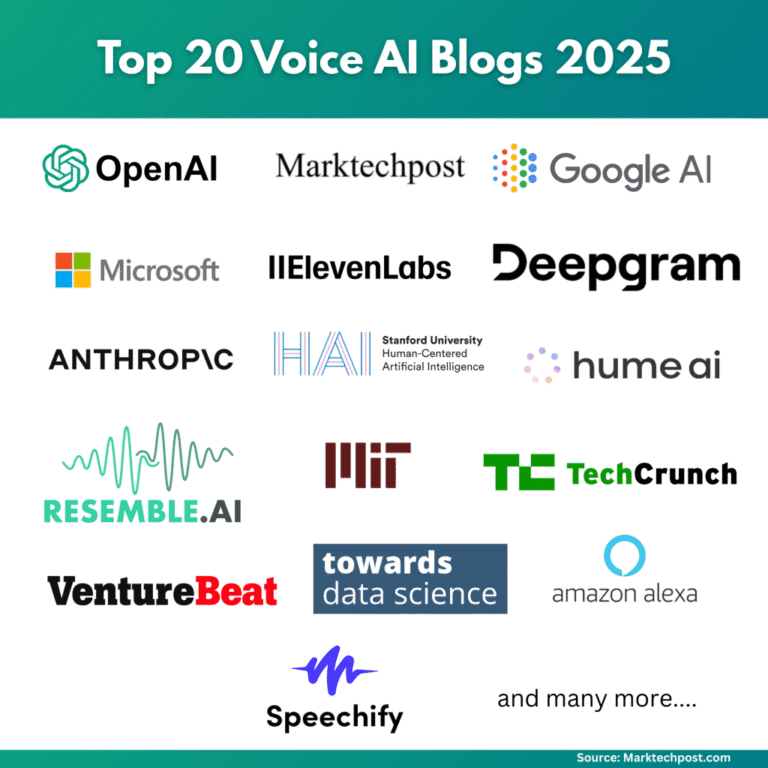 Top 20 Voice AI Blogs 2025

OpenAI

Marktechpost

Google AI

Microsoft

IIElevenLabs

Deepgram

ANTHROP\C

HAI Stanford University Human-Centered Artificial Intelligence

hume ai

RESEMBLE.AI

MIT

TC TechCrunch

VentureBeat

towards data science

amazon alexa

Speechify

and many more....

Source: Marktechpost.com